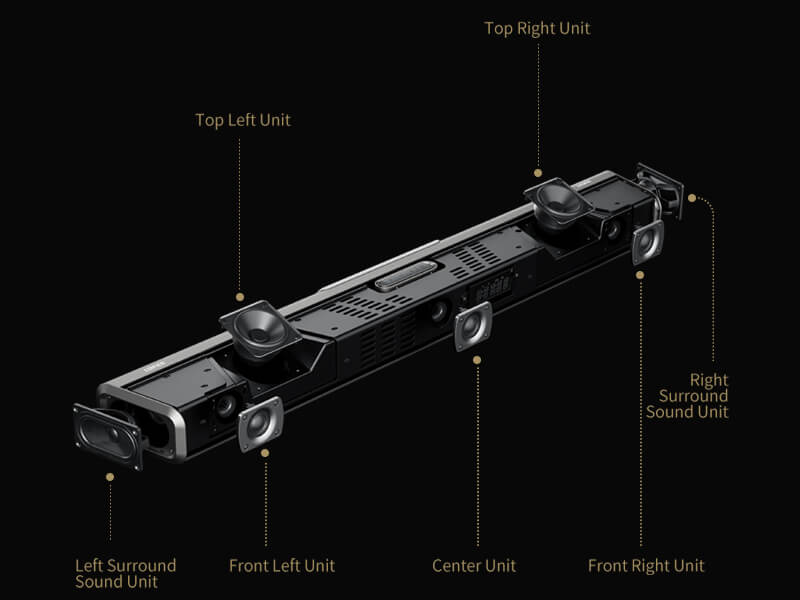 Top Right Unit

Top Left Unit

Right Surround Sound Unit

Left Surround Sound Unit

Front Left Unit

Center Unit

Front Right Unit